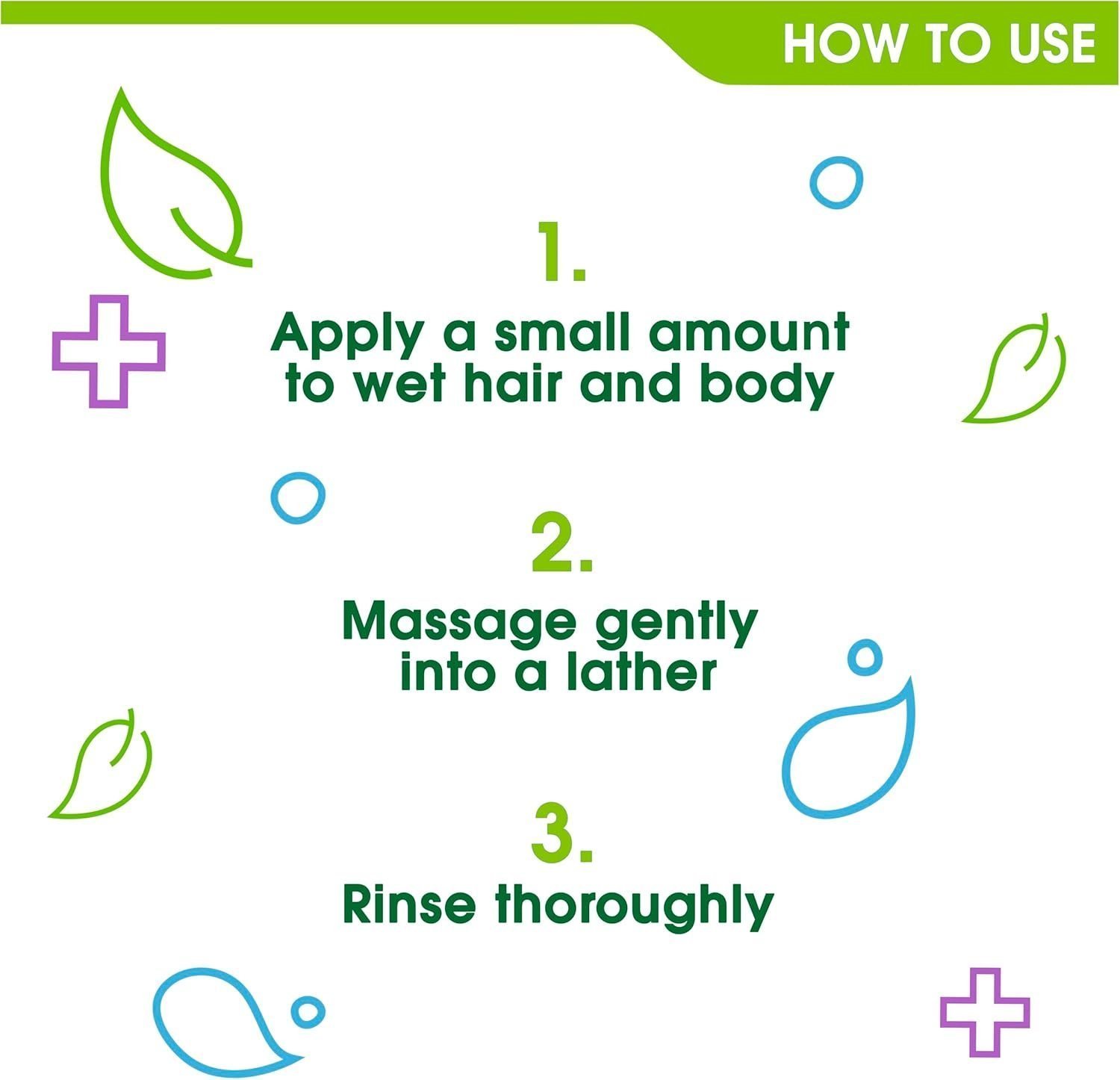 HOW TO USE

1.
Apply a small amount to wet hair and body

2.
Massage gently into a lather

3.
Rinse thoroughly